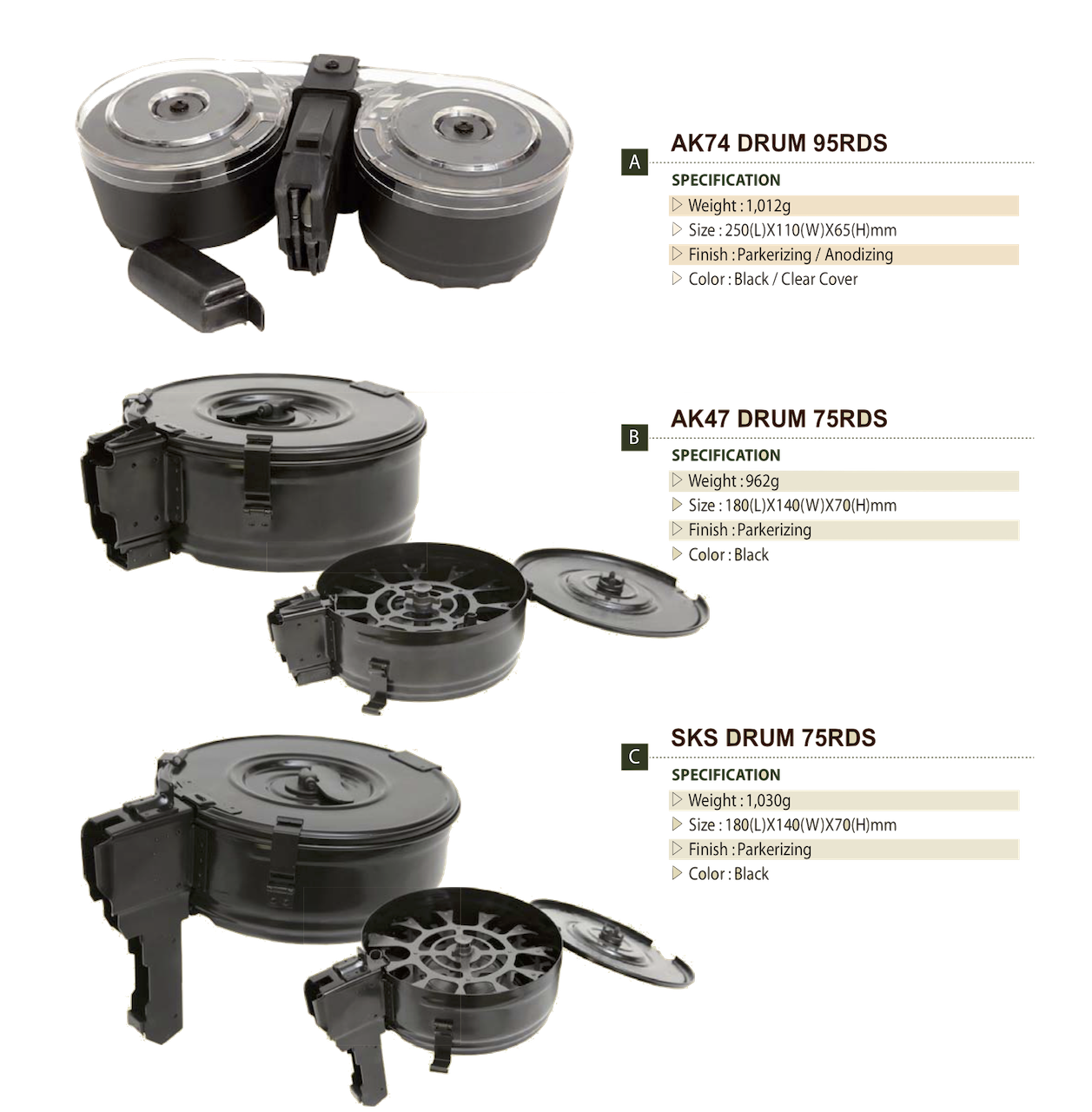 A AK74 DRUM 95RDS

SPECIFICATION

▷ Weight : 1,012g
▷ Size : 250(L)X110(W)X65(H)mm
▷ Finish : Parkerizing / Anodizing
▷ Color : Black / Clear Cover

B AK47 DRUM 75RDS

SPECIFICATION

▷ Weight : 962g
▷ Size : 180(L)X140(W)X70(H)mm
▷ Finish : Parkerizing
▷ Color : Black

C SKS DRUM 75RDS

SPECIFICATION

▷ Weight : 1,030g
▷ Size : 180(L)X140(W)X70(H)mm
▷ Finish : Parkerizing
▷ Color : Black